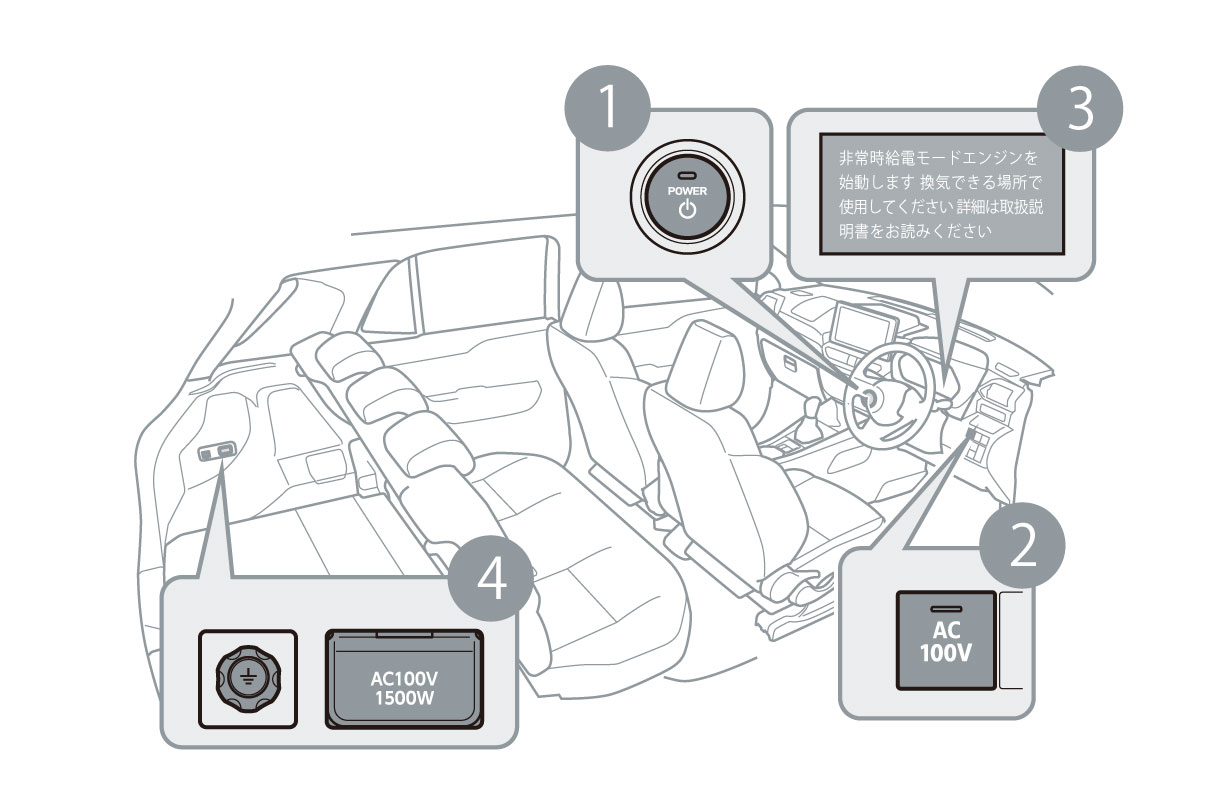 1

POWER

3

非常時給電モードエンジンを始動します 換気できる場所で使用してください 詳細は取扱説明書をお読みください

2

AC
100V

4

AC100V
1500W